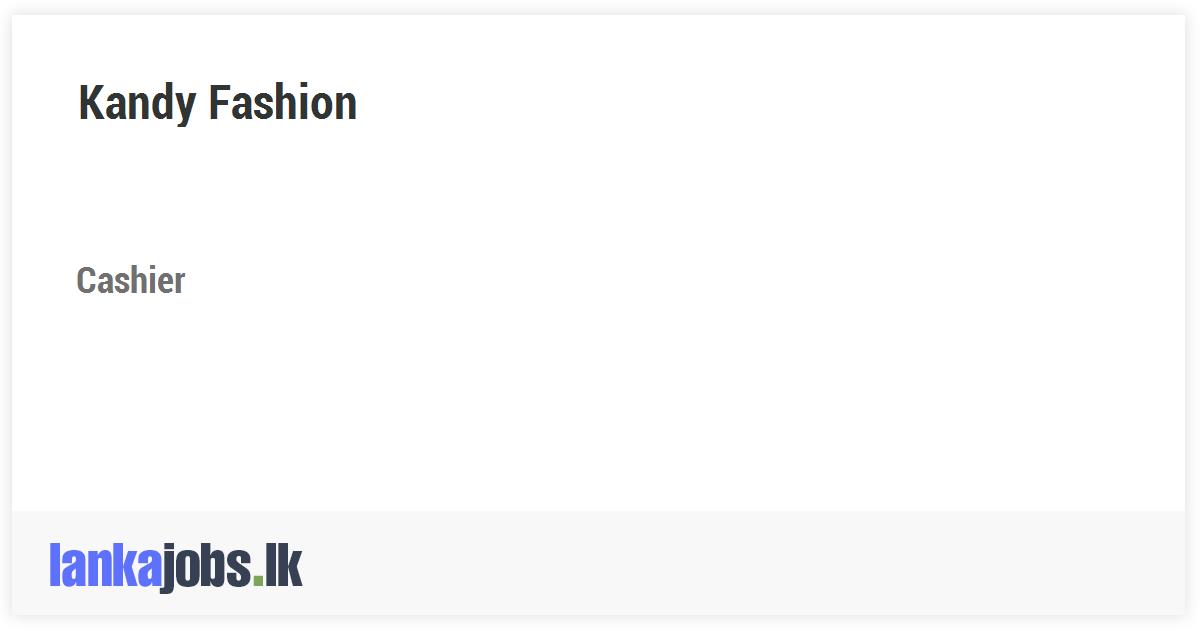 Kandy Fashion

Cashier

lankajobs.lk